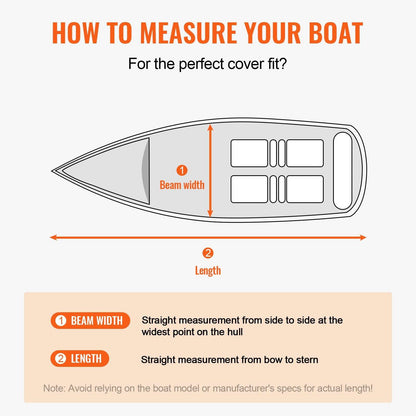 HOW TO MEASURE YOUR BOAT

For the perfect cover fit?

1
Beam width

2
Length

1 BEAM WIDTH Straight measurement from side to side at the widest point on the hull

2 LENGTH Straight measurement from bow to stern

Note: Avoid relying on the boat model or manufacturer's specs for actual length!