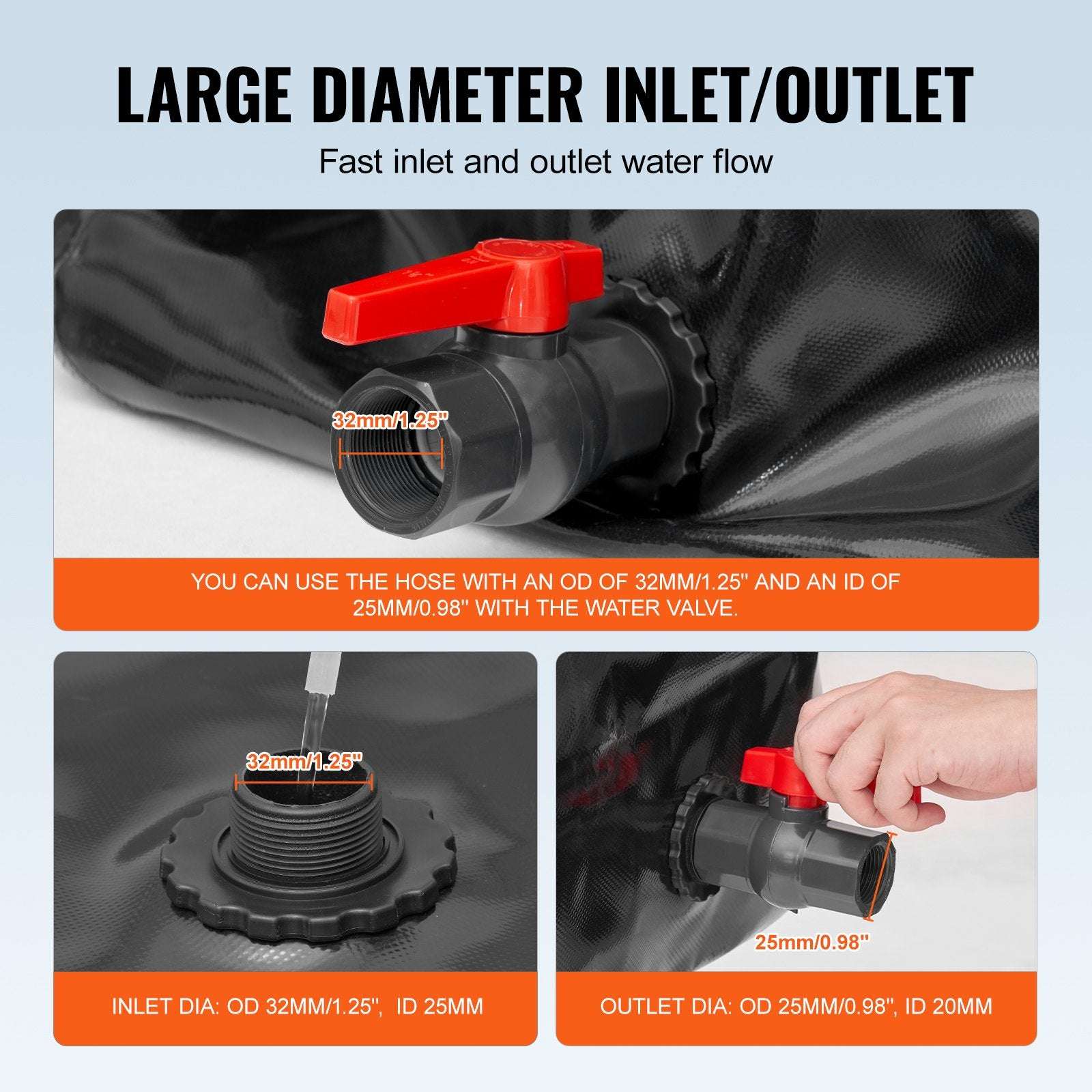 LARGE DIAMETER INLET/OUTLET

Fast inlet and outlet water flow

32mm/1.25"

YOU CAN USE THE HOSE WITH AN OD OF 32MM/1.25" AND AN ID OF 25MM/0.98" WITH THE WATER VALVE.

32mm/1.25"

INLET DIA: OD 32MM/1.25", ID 25MM

25mm/0.98"

OUTLET DIA: OD 25MM/0.98", ID 20MM