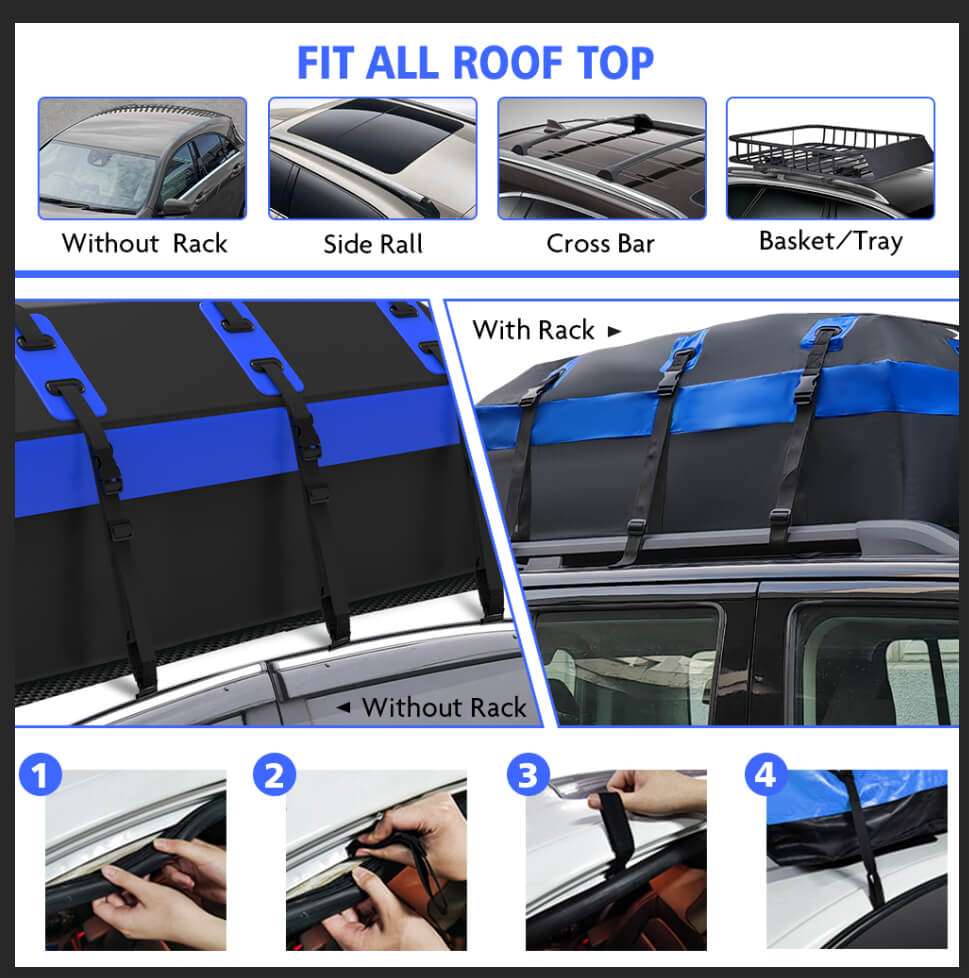 FIT ALL ROOF TOP

Without Rack

Side Rall

Cross Bar

Basket/Tray

With Rack ►

◄ Without Rack

1

2

3

4