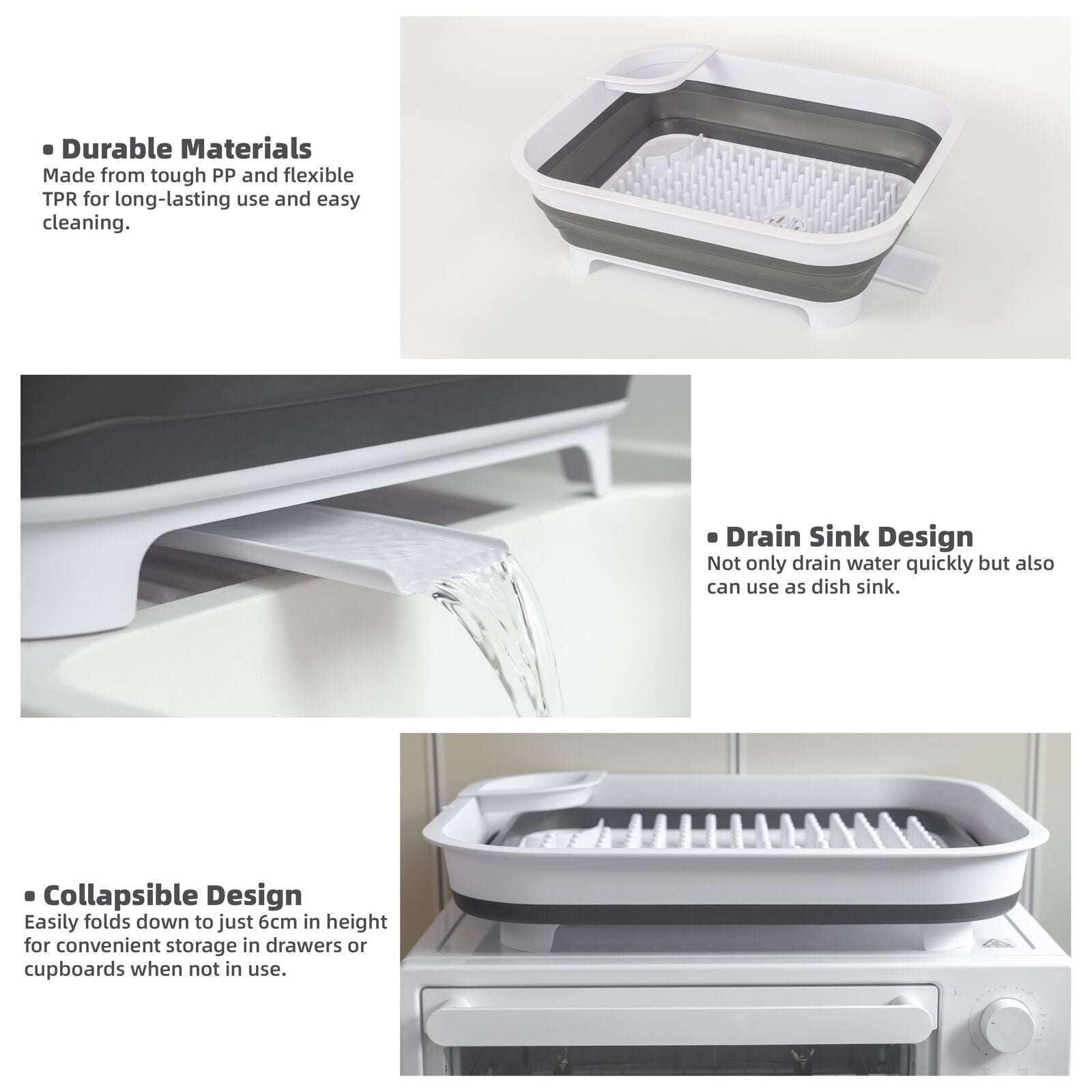 • Durable Materials
Made from tough PP and flexible TPR for long-lasting use and easy cleaning.

• Drain Sink Design
Not only drain water quickly but also can use as dish sink.

• Collapsible Design
Easily folds down to just 6cm in height for convenient storage in drawers or cupboards when not in use.