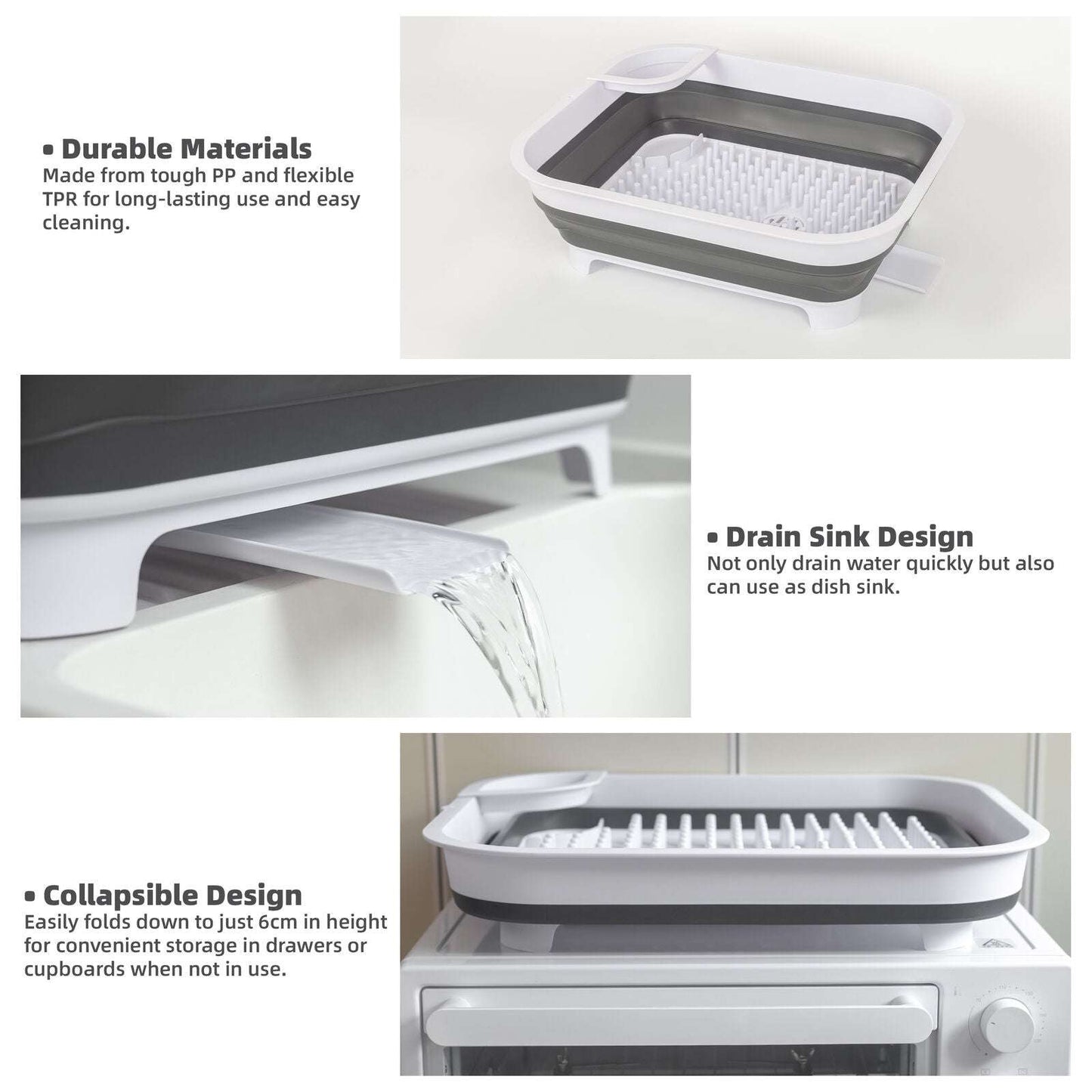 • Durable Materials
Made from tough PP and flexible TPR for long-lasting use and easy cleaning.

• Drain Sink Design
Not only drain water quickly but also can use as dish sink.

• Collapsible Design
Easily folds down to just 6cm in height for convenient storage in drawers or cupboards when not in use.