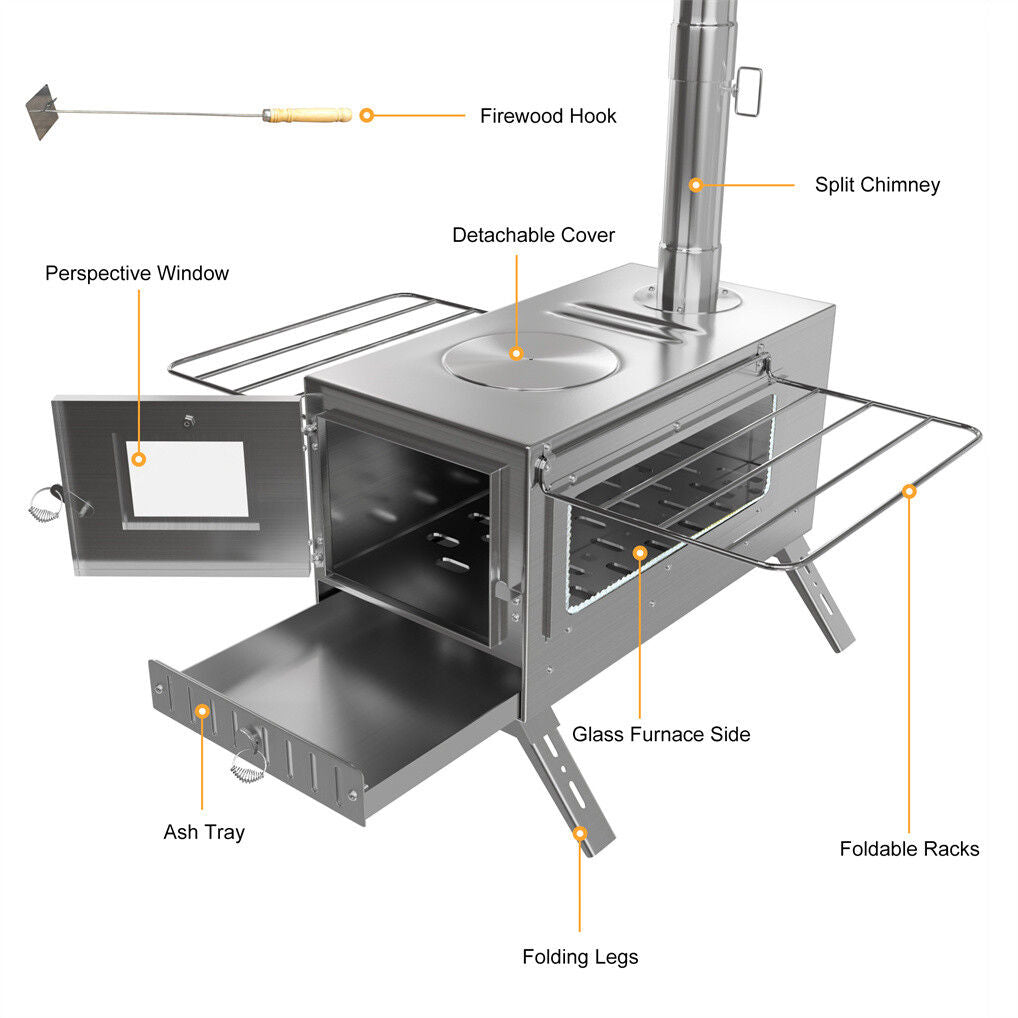 Firewood Hook

Split Chimney

Detachable Cover

Perspective Window

Glass Furnace Side

Ash Tray

Foldable Racks

Folding Legs