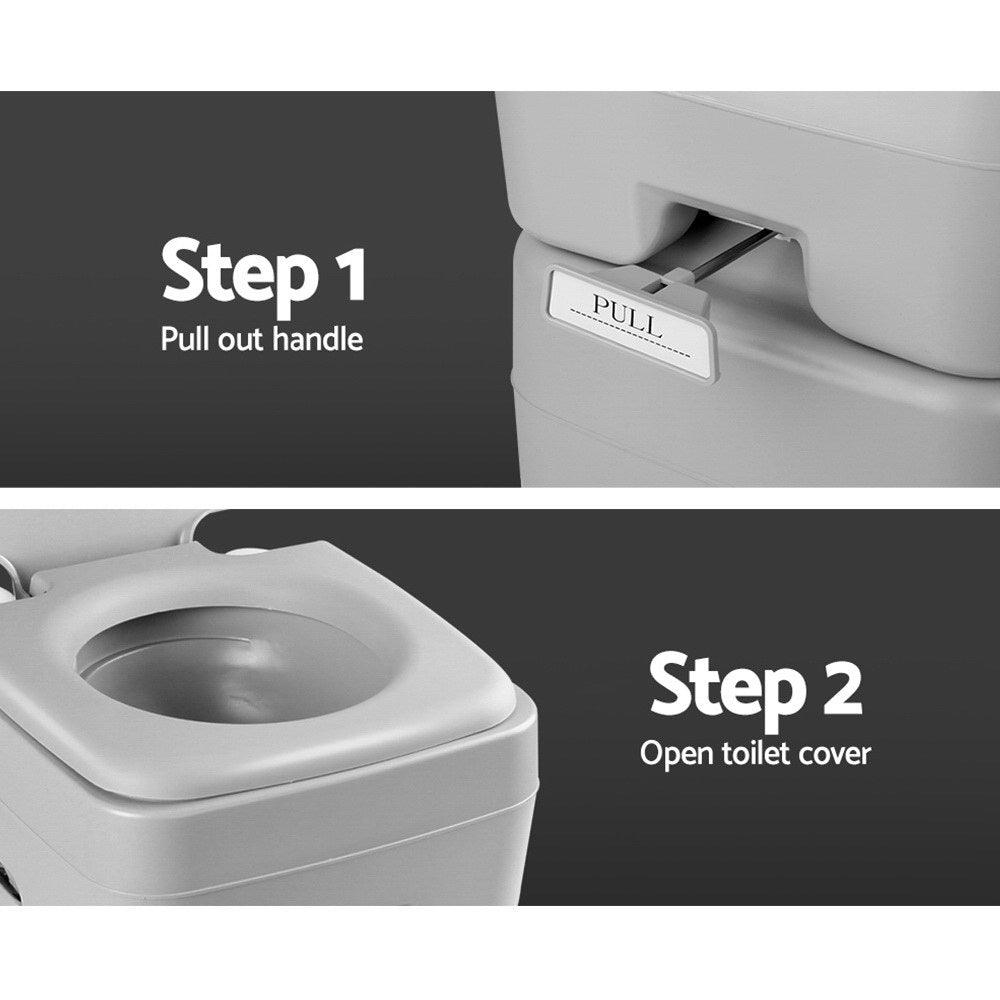 Step 1
Pull out handle

PULL

Step 2
Open toilet cover